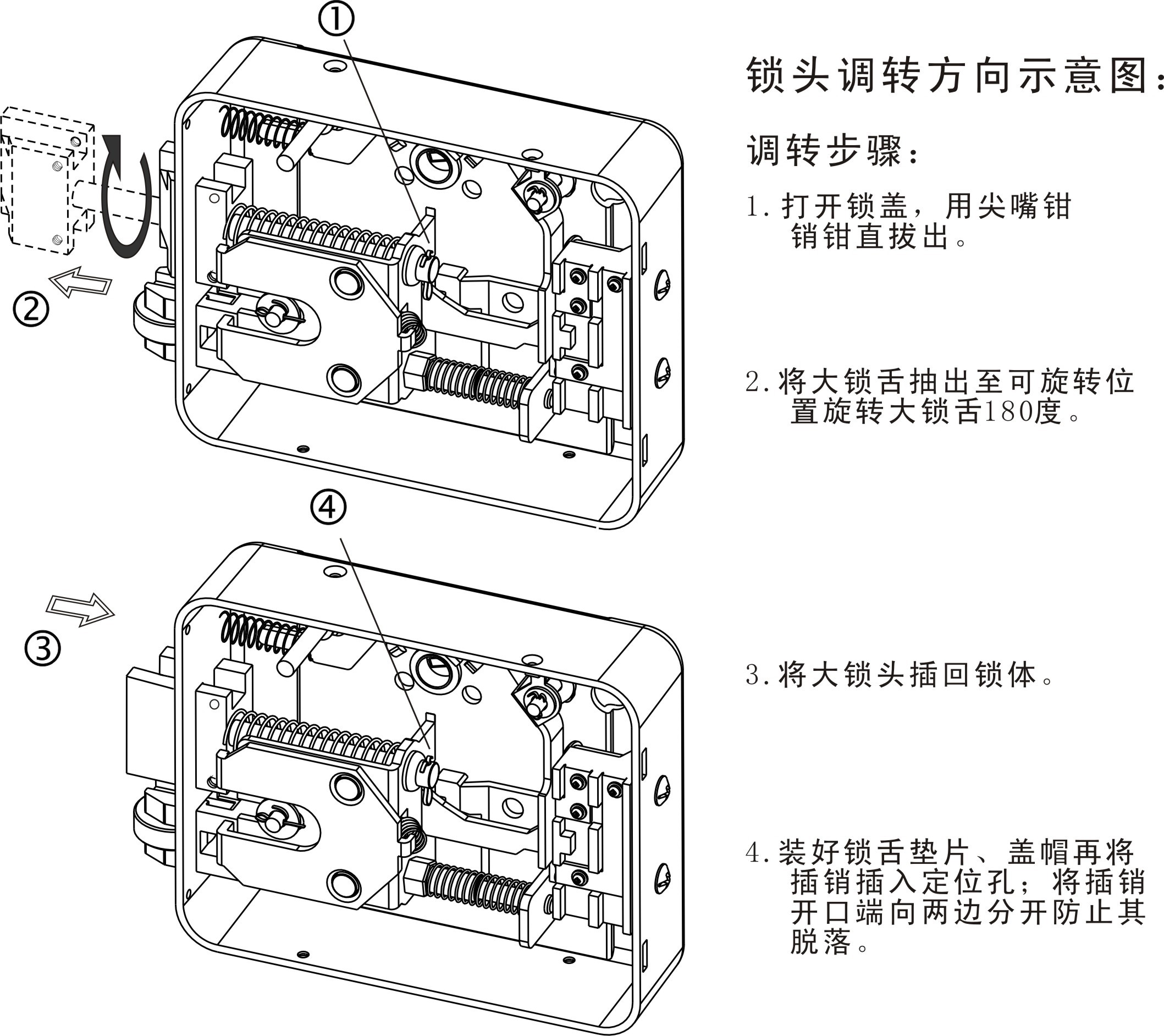 ①

②

锁头调转方向示意图：

调转步骤：

1. 打开锁盖，用尖嘴钳销钳直拔出。

2. 将大锁舌抽出至可旋转位置旋转大锁舌180度。

④

③

3. 将大锁头插回锁体。

4. 装好锁舌垫片、盖帽再将插销插入定位孔；将插销开口端向两边分开防止其脱落。